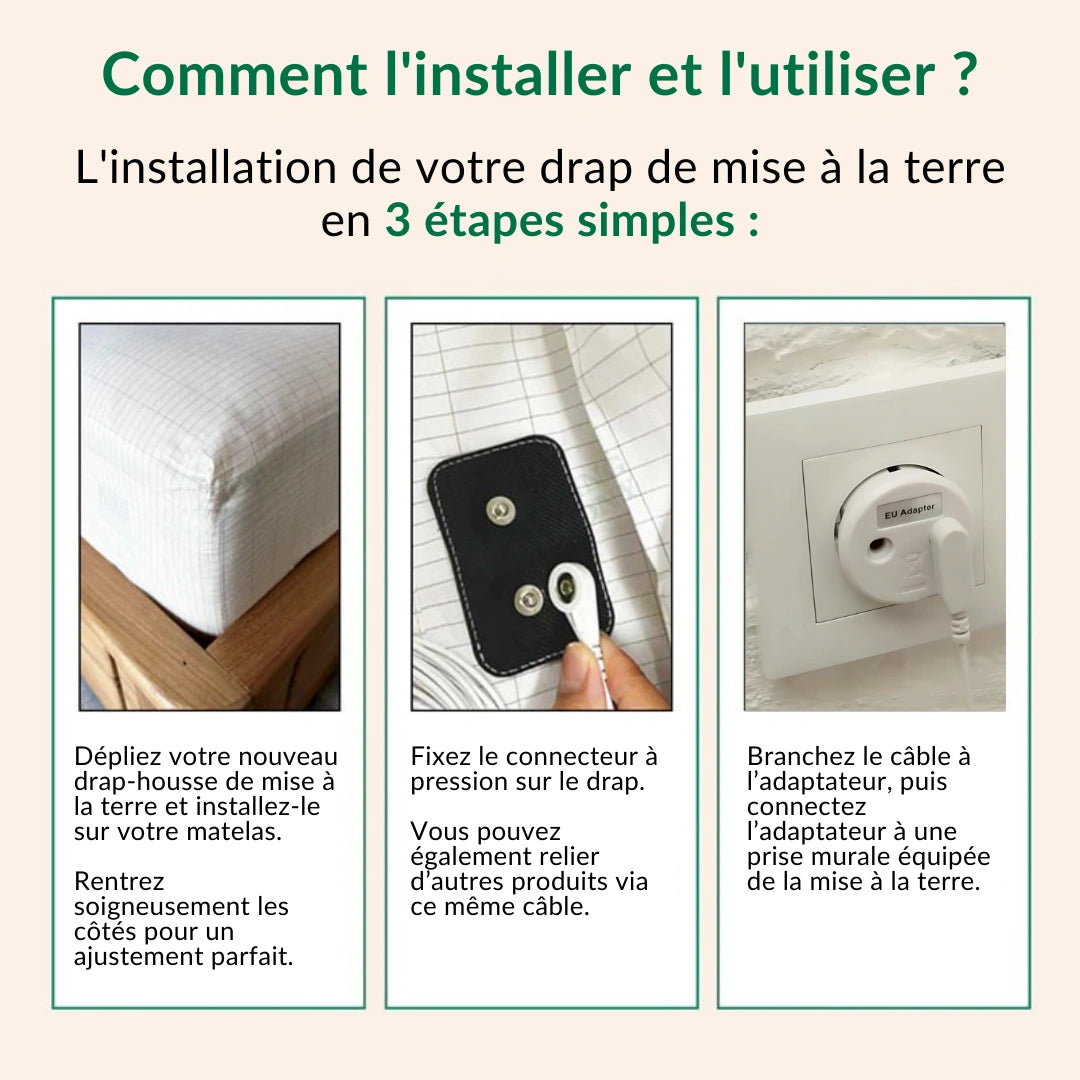 Comment l'installer et l'utiliser ?

L'installation de votre drap de mise à la terre en 3 étapes simples :

Dépliez votre nouveau drap-housse de mise à la terre et installez-le sur votre matelas.

Rentrez soigneusement les côtés pour un ajustement parfait.

Fixez le connecteur à pression sur le drap.

Vous pouvez également relier d'autres produits via ce même câble.

EU Adapter

Branchez le câble à l'adaptateur, puis connectez l'adaptateur à une prise murale équipée de la mise à la terre.